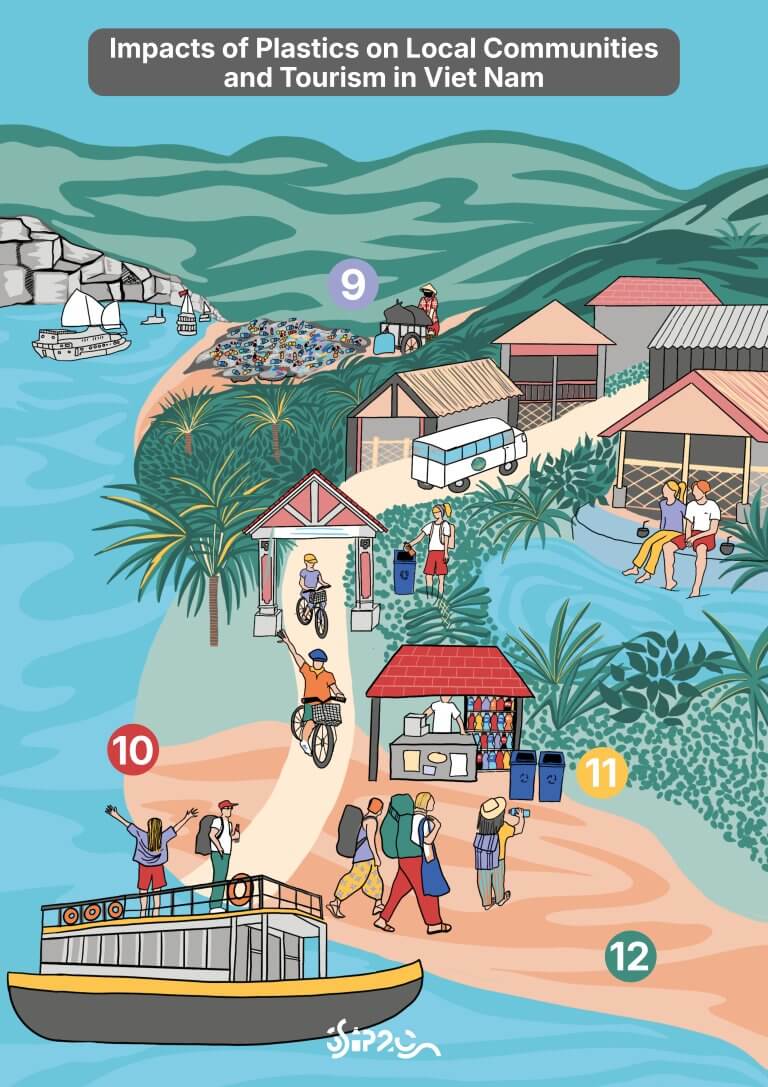 Impacts of Plastics on Local Communities and Tourism in Viet Nam

9

10

11

12